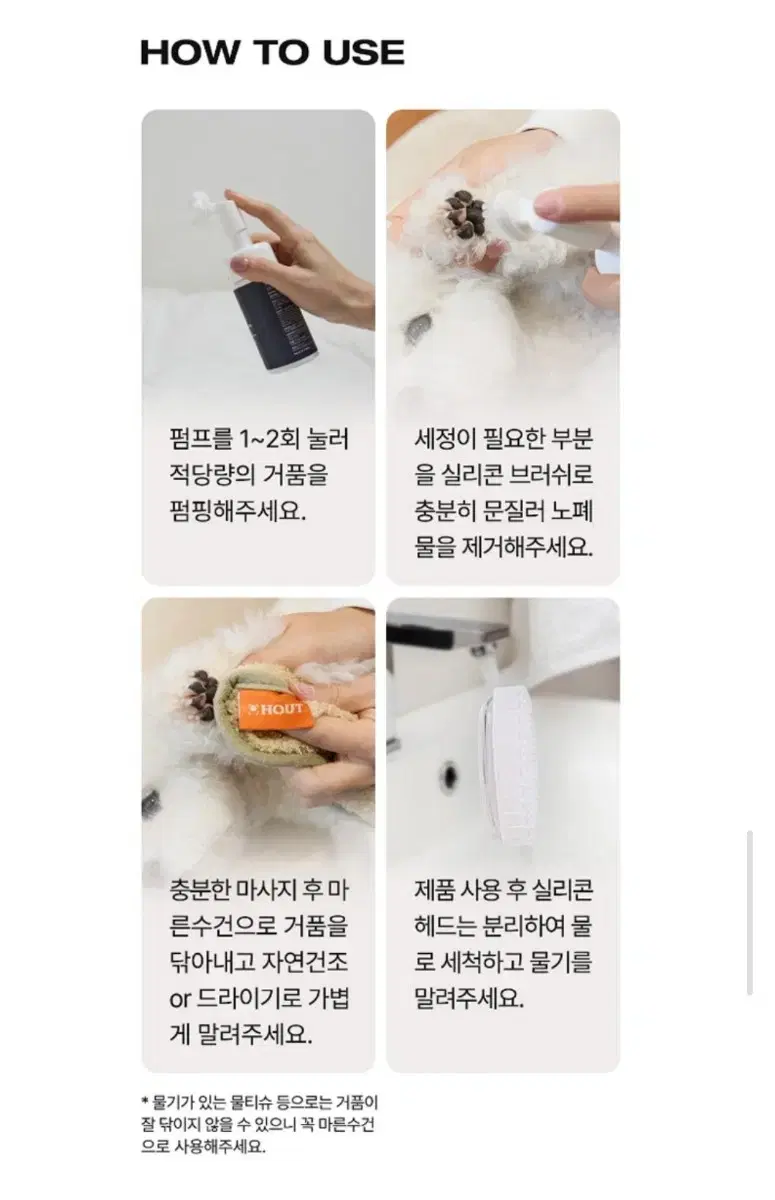 HOW TO USE

펌프를 1~2회 눌러 적당량의 거품을 펌핑해주세요.

세정이 필요한 부분을 실리콘 브러쉬로 충분히 문질러 노폐물을 제거해주세요.

HOUT

충분한 마사지 후 마른수건으로 거품을 닦아내고 자연건조 or 드라이기로 가볍게 말려주세요.

제품 사용 후 실리콘 헤드는 분리하여 물로 세척하고 물기를 말려주세요.

* 물기가 있는 물티슈 등으로는 거품이 잘 닦이지 않을 수 있으니 꼭 마른수건으로 사용해주세요.